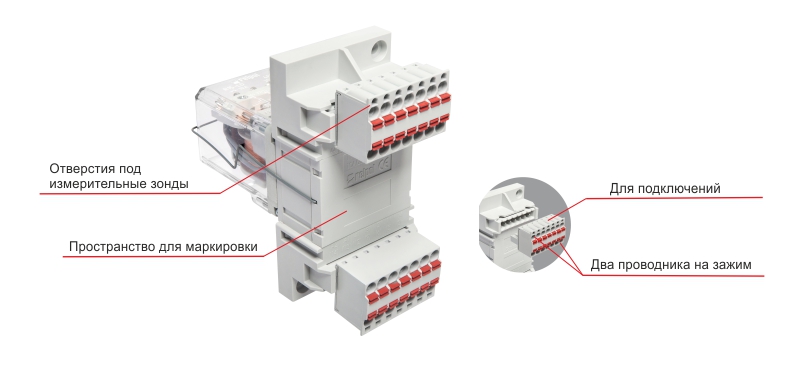 Отверстия под измерительные зонды

Пространство для маркировки

Для подключений

Два проводника на зажим